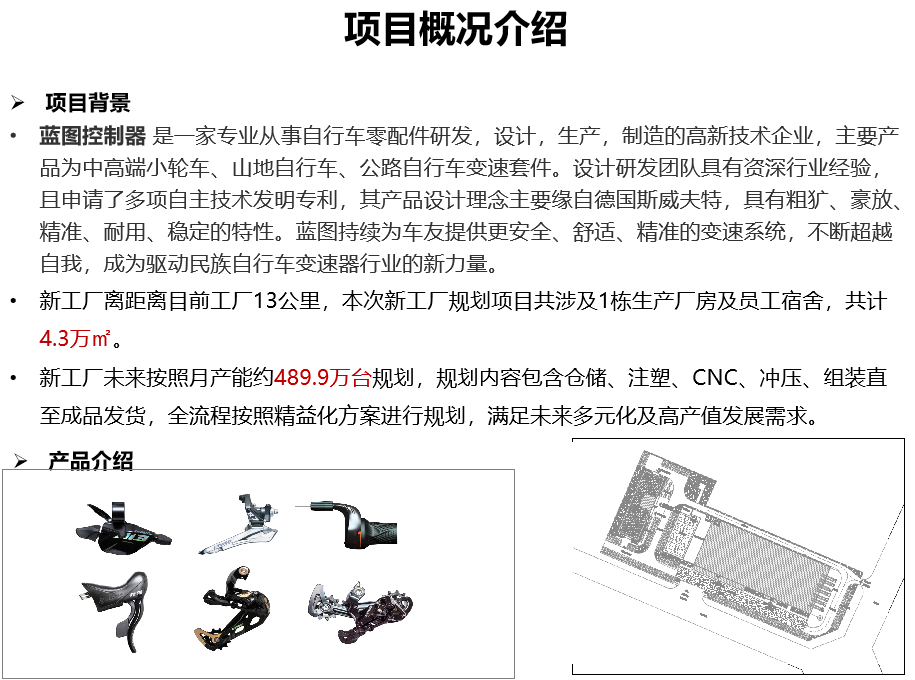 项目概况介绍

➢ 项目背景

• 蓝图控制器 是一家专业从事自行车零配件研发，设计，生产，制造的高新技术企业，主要产品为中高端小轮车、山地自行车、公路自行车变速套件。设计研发团队具有资深行业经验，且申请了多项自主技术发明专利，其产品设计理念主要缘自德国斯威夫特，具有粗犷、豪放、精准、耐用、稳定的特性。蓝图持续为车友提供更安全、舒适、精准的变速系统，不断超越自我，成为驱动民族自行车变速器行业的新力量。

• 新工厂离距离目前工厂13公里，本次新工厂规划项目共涉及1栋生产厂房及员工宿舍，共计4.3万㎡。

• 新工厂未来按照月产能约489.9万台规划，规划内容包含仓储、注塑、CNC、冲压、组装直至成品发货，全流程按照精益化方案进行规划，满足未来多元化及高产值发展需求。

➢ 产品介绍